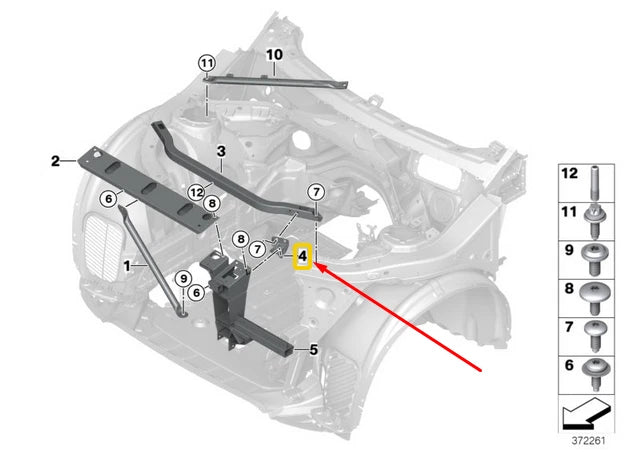 11
10
2
3
6
12
8
7
8
7
4
1
9
6
5
12
11
9
8
7
6
372261