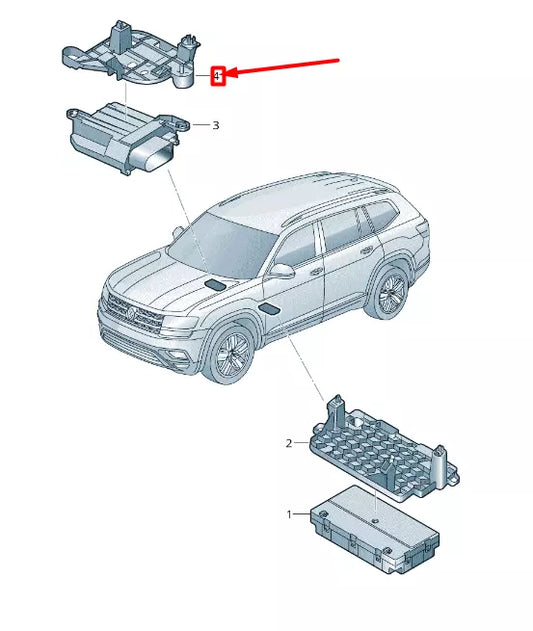 4
3
2
1