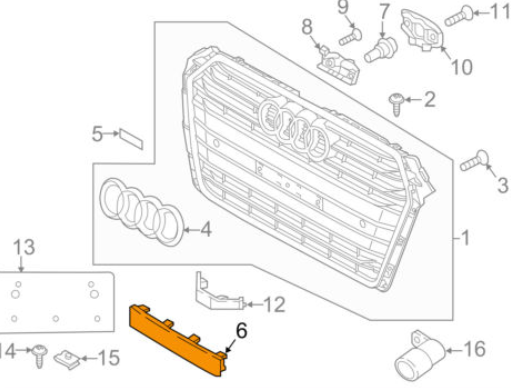 9
7
11
8
10
2
5
3
4
1
13
12
6
14
15
16