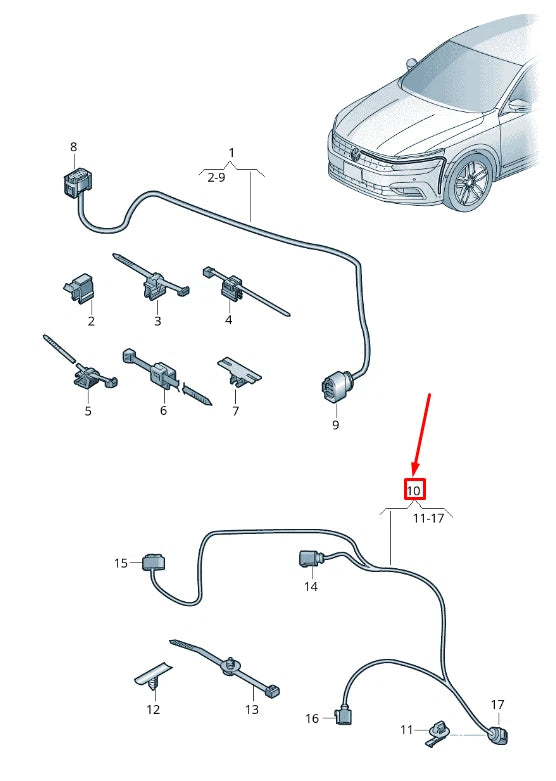 8
1
2-9
2
3
4
5
6
7
9
10
11-17
15
14
12
13
16
11
17