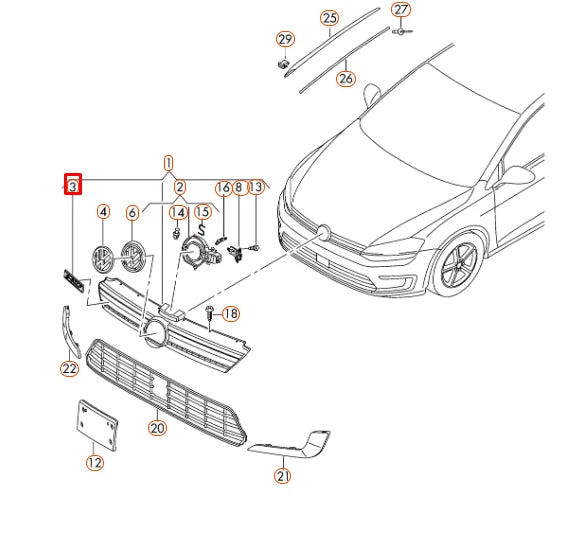 25
27
29
26
1
3
2
16
8
13
4
6
14
15
18
22
20
12
21