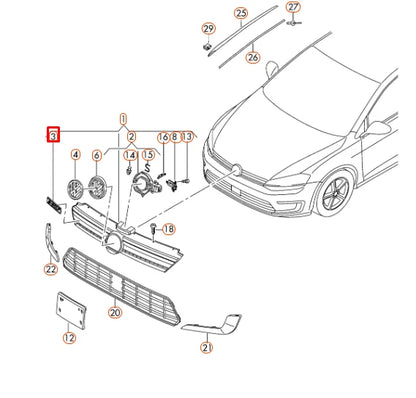 25
27
29
26
1
3
2
16
8
13
4
6
14
15
18
22
20
12
21