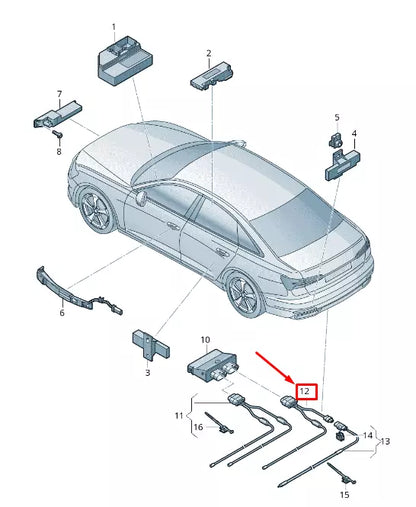 1
2
7
8
5
4
6
3
10
12
11
16
14
13
15