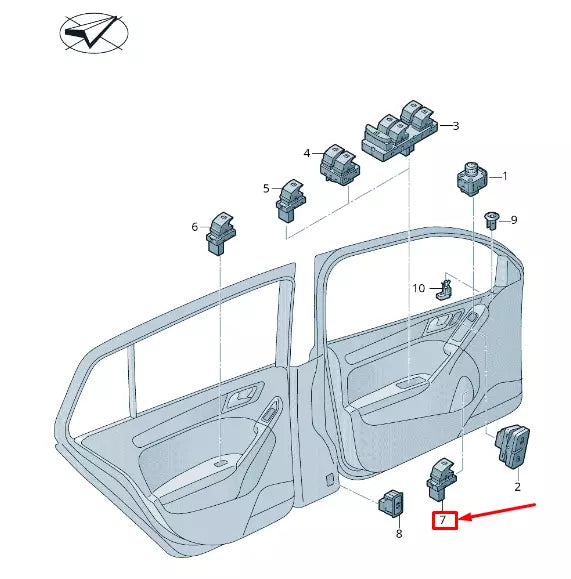 3
4
1
5
9
6
10
2
7
8