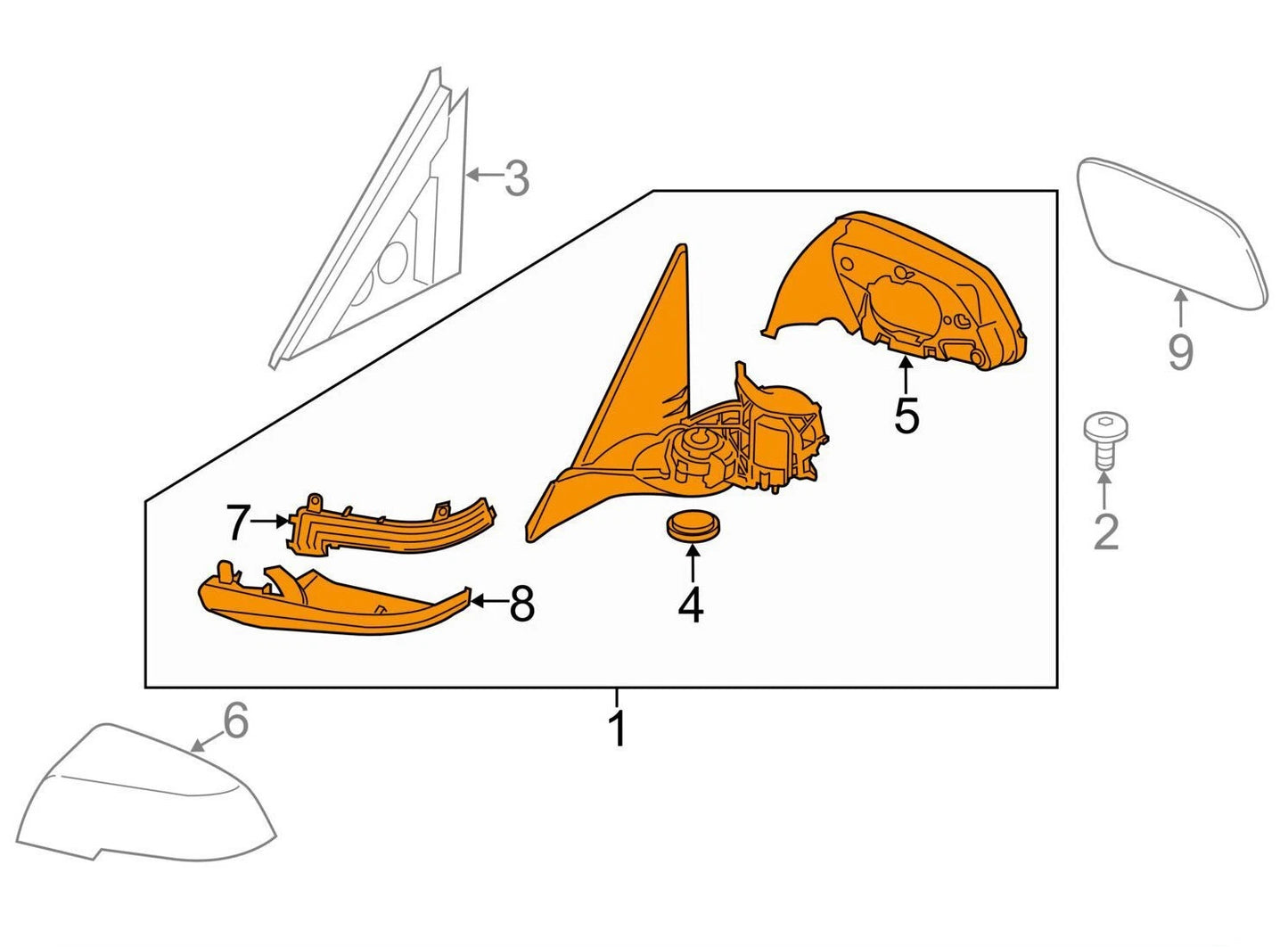 3
9
5
2
7
8
4
1
6