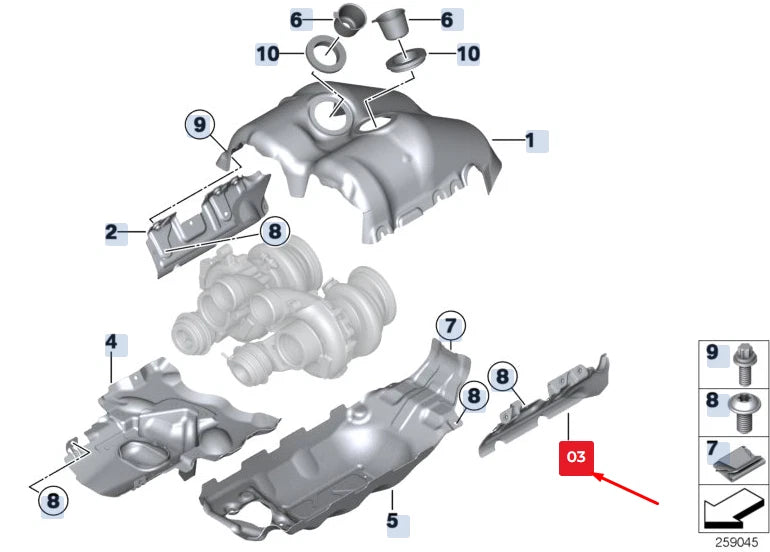 6
6
10
10
9
1
2
8
7
4
8
8
8
03
5
9
8
7
259045