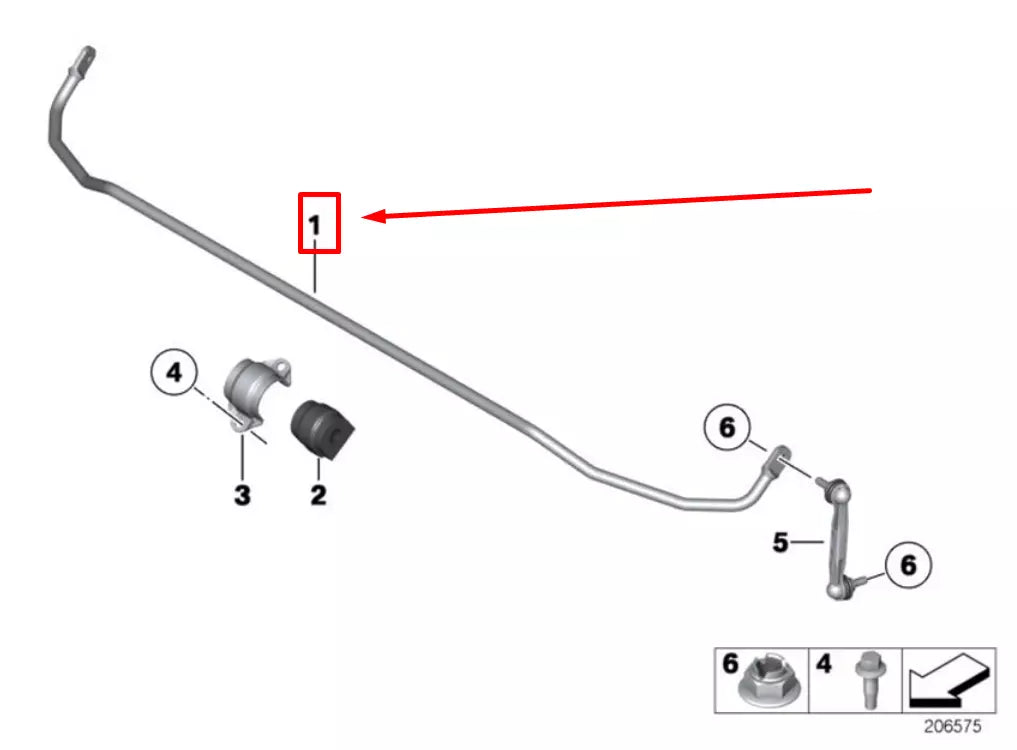 1
4
3
2
6
5
6
6
4
206575