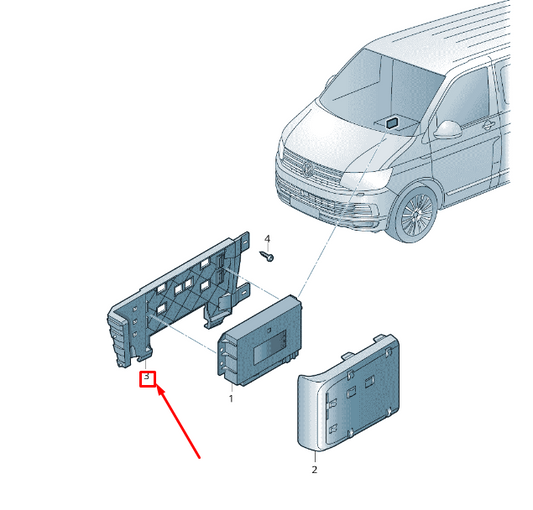 4
3
1
2