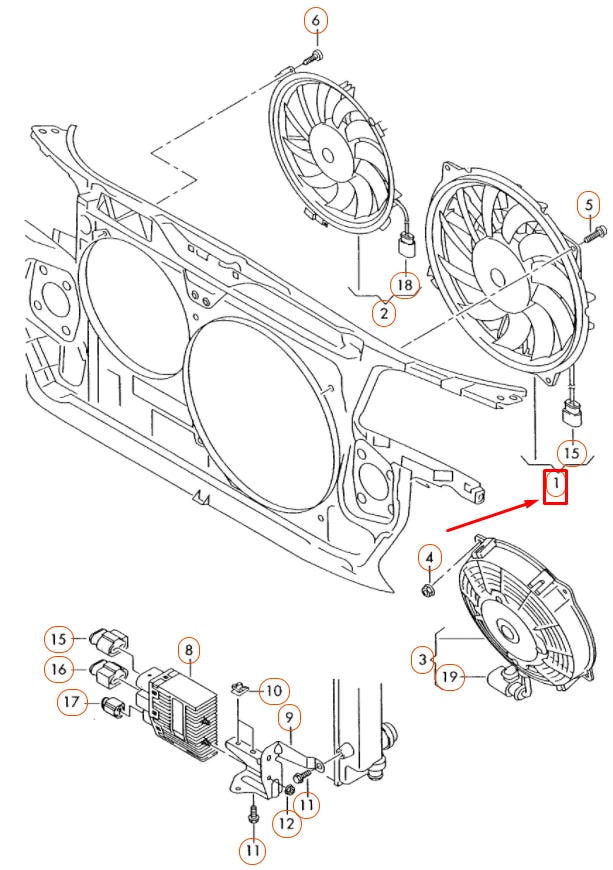 6
5
18
2
15
1
4
3
19
15
16
17
8
10
9
11
12
11