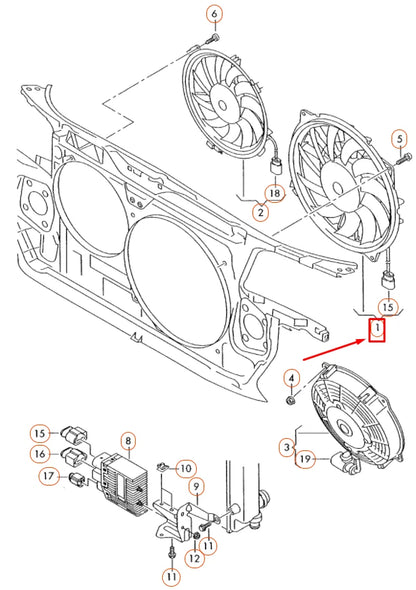 6
5
18
2
15
1
4
3
19
15
16
17
8
10
9
11
12
11