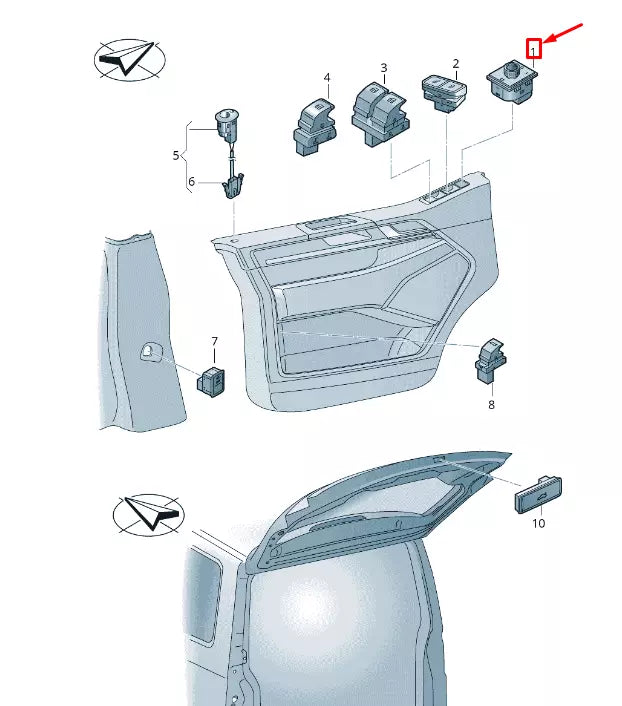 4
3
2
1
5
6
7
8
10