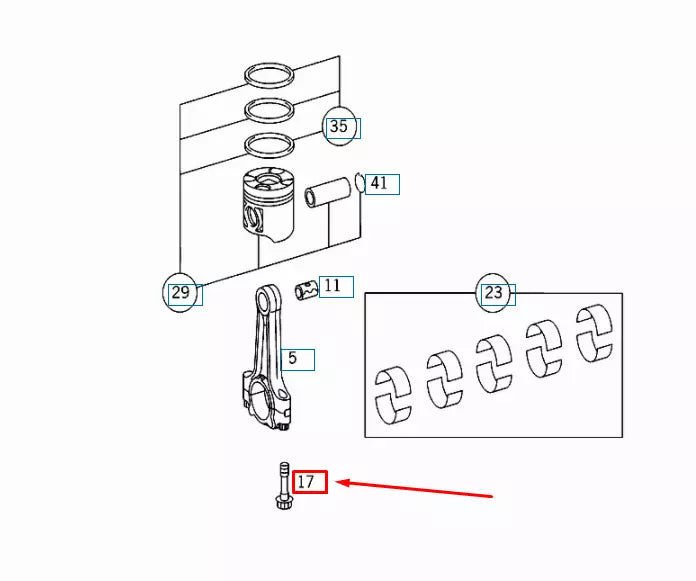 35
41
29
11
23
5
17