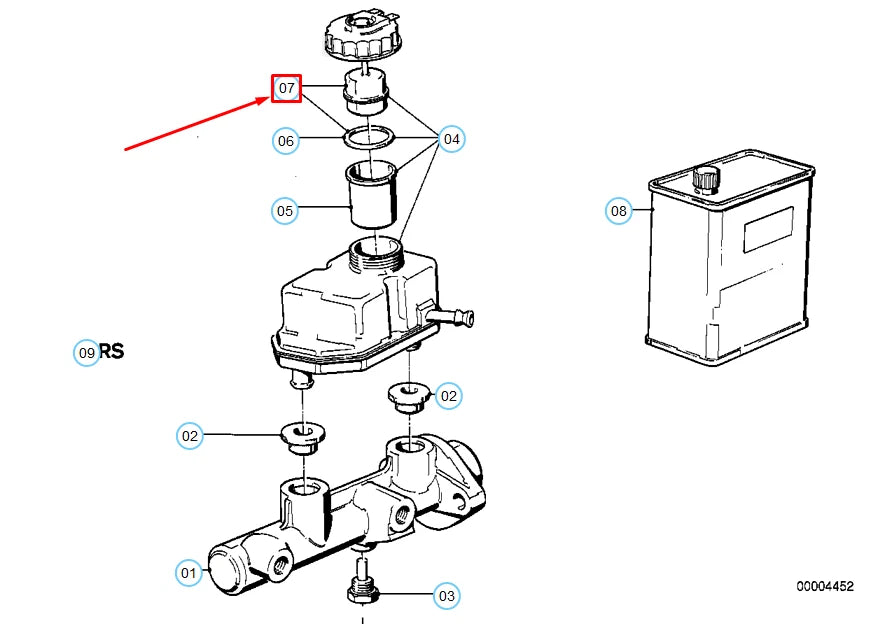 07
06
04
05
08
09 RS
02
02
01
03
00004452