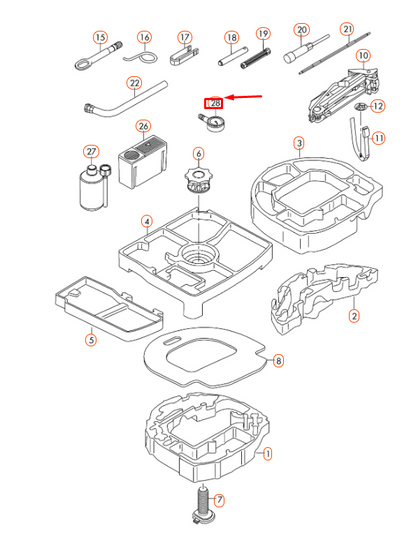 15
16
17
18
19
20
21
10
22
28
12
11
26
27
6
3
4
2
5
8
1
7