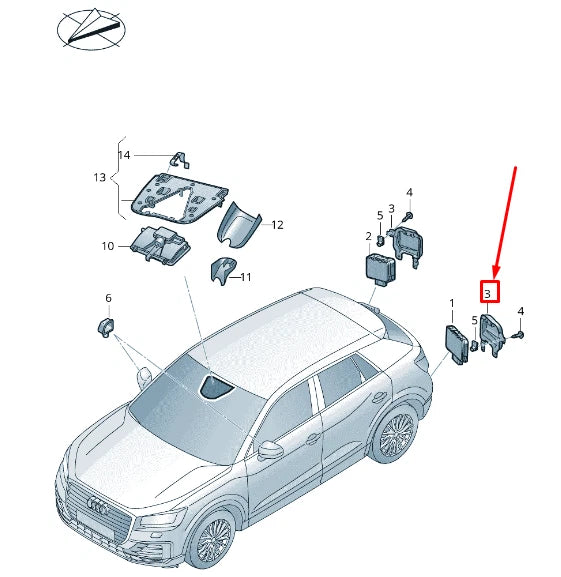 14
13
12
10
11
6
4
5
3
2
3
1
5
4