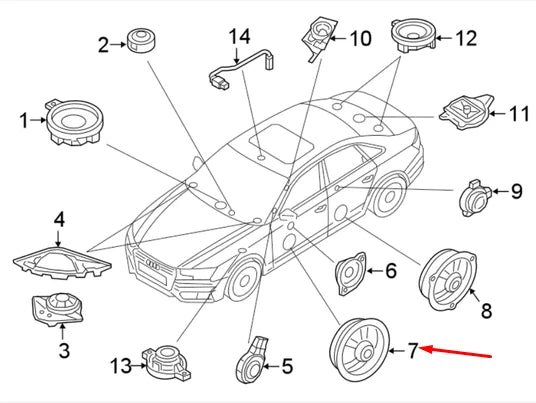 2
14
10
12
1
11
9
4
6
8
3
13
5
7