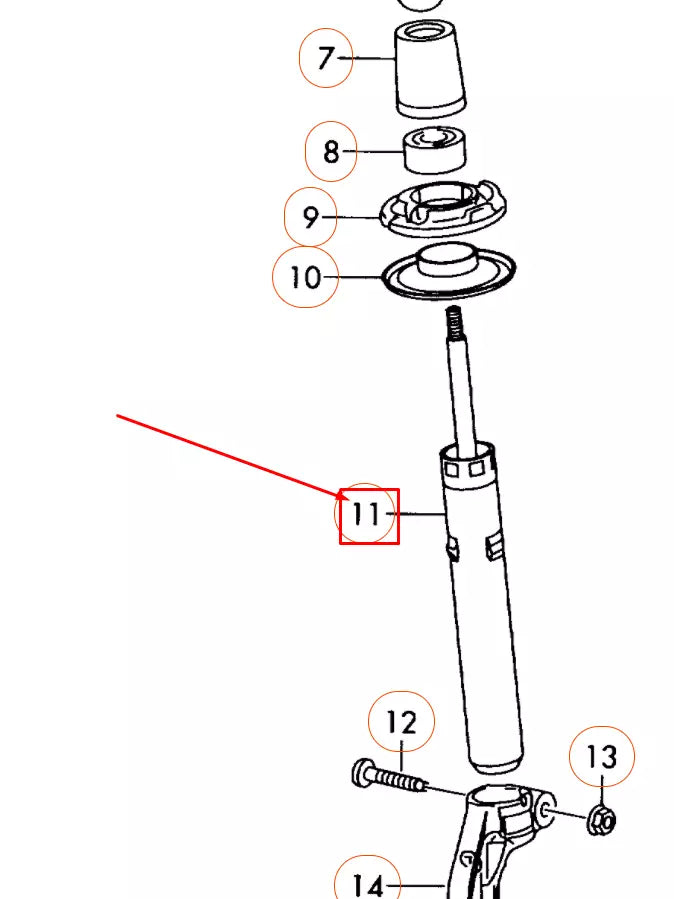 7
8
9
10
11
12
13
14