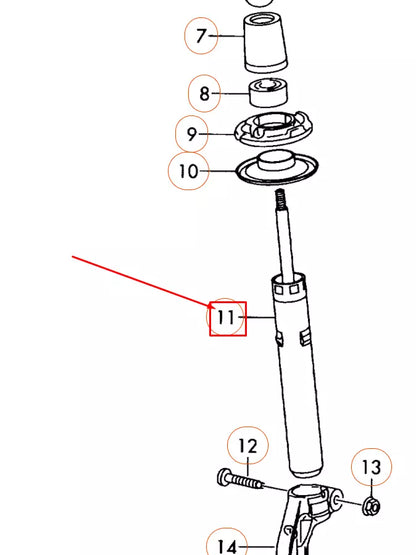 7
8
9
10
11
12
13
14