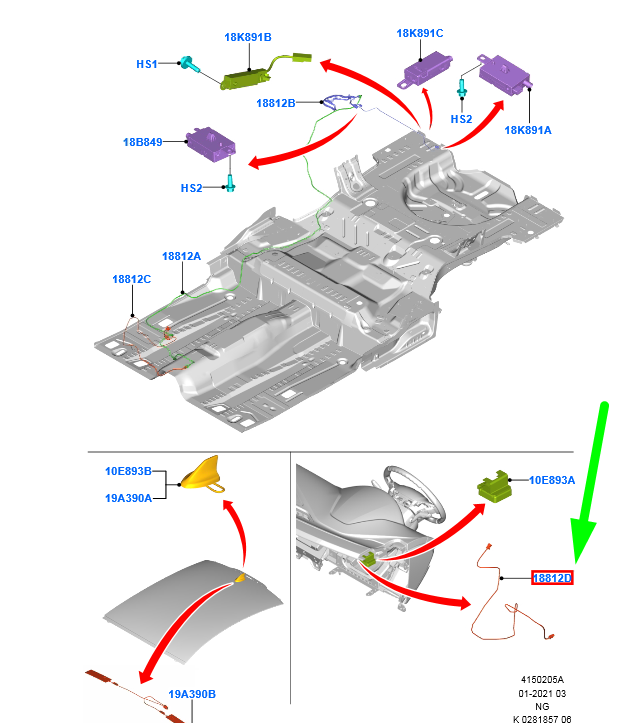 18K891B

HS1

18K891C

HS2

18K891A

18812B

18B849

HS2

18812A

18812C

10E893B

19A390A

10E893A

18812D

19A390B

4150205A
01-2021 03
NG
K 0281857 06