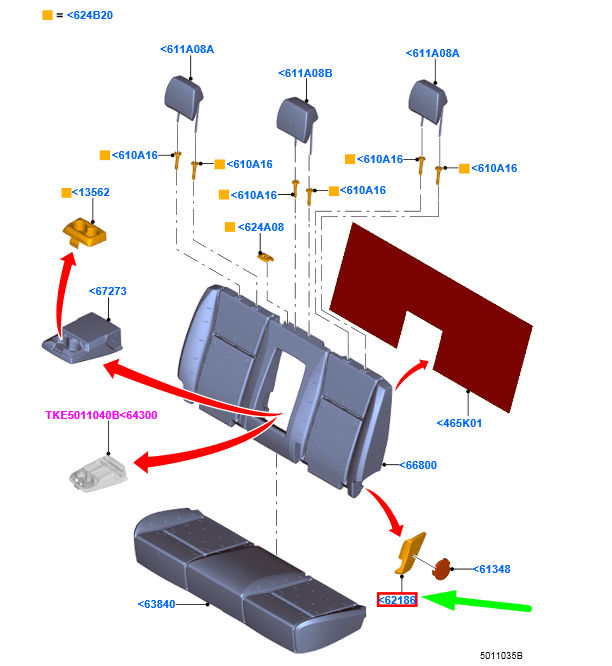 = <624B20

<611A08A

<611A08B

<611A08A

<610A16

<610A16

<610A16

<610A16

<610A16

<610A16

<13562

<624A08

<67273

TKE5011040B<64300

<465K01

<66800

<61348

<62186

<63840

5011035B