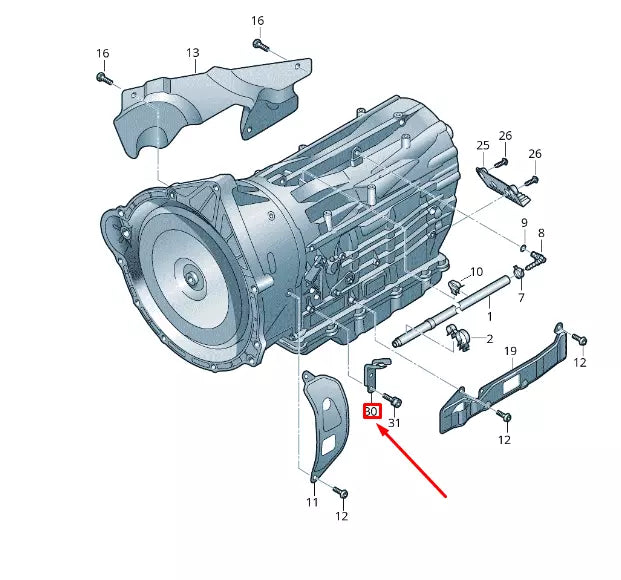 16
16
13
25
26
26
9
8
10
7
1
2
19
12
30
31
12
11
12