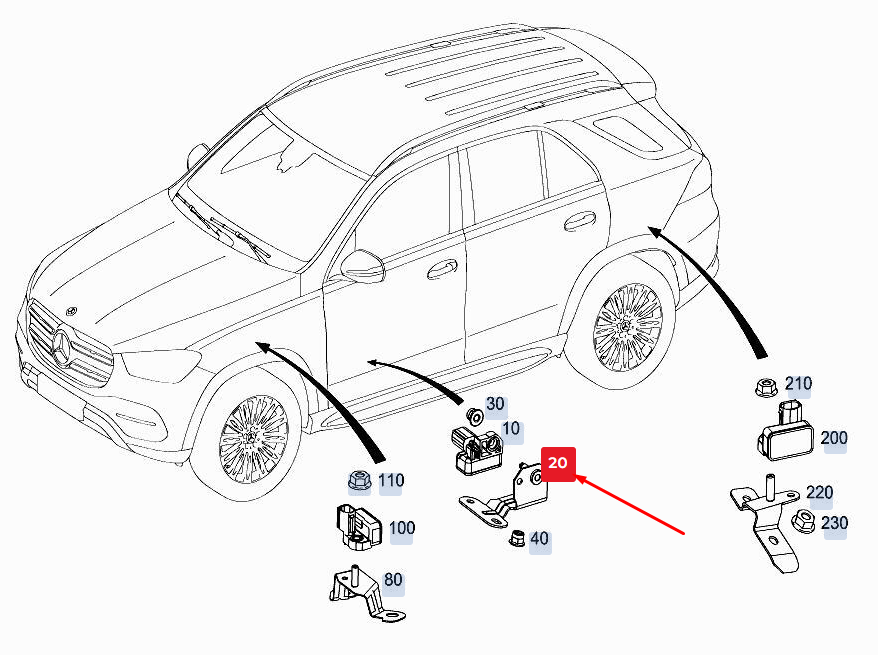 210
200
220
230
30
10
20
40
110
100
80