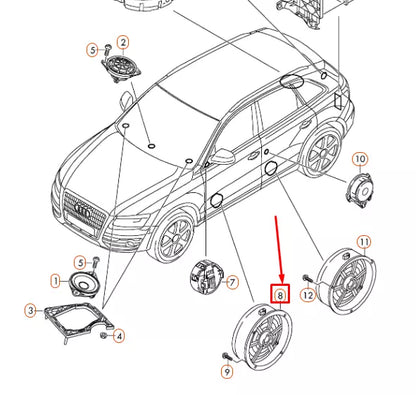 5
2
10
11
5
1
7
8
12
3
4
9