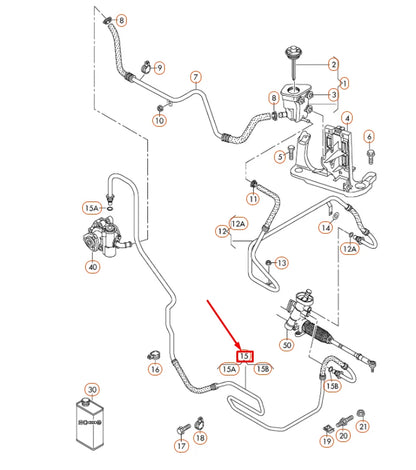 8
9
7
2
1
3
8
10
4
6
5
11
15A
12A
12
14
12A
40
13
50
15
15A
15B
16
15B
30
17
18
19
20
21