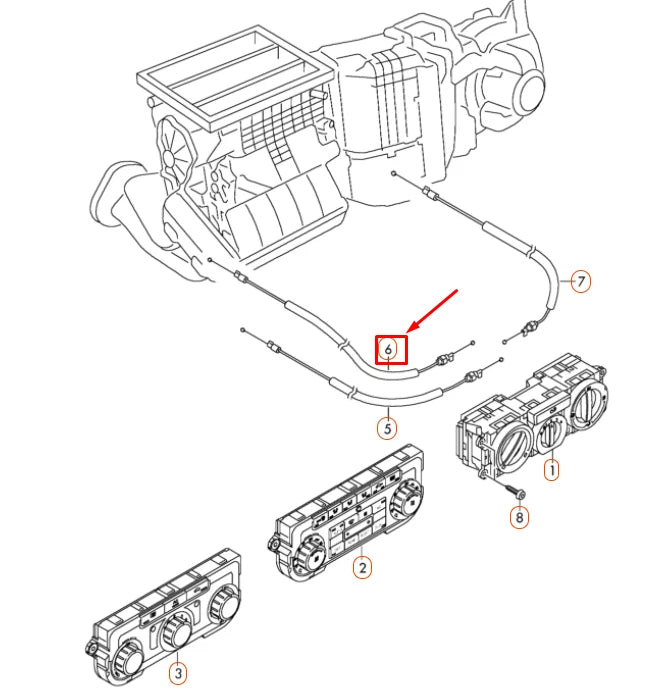 7
6
5
1
8
2
3