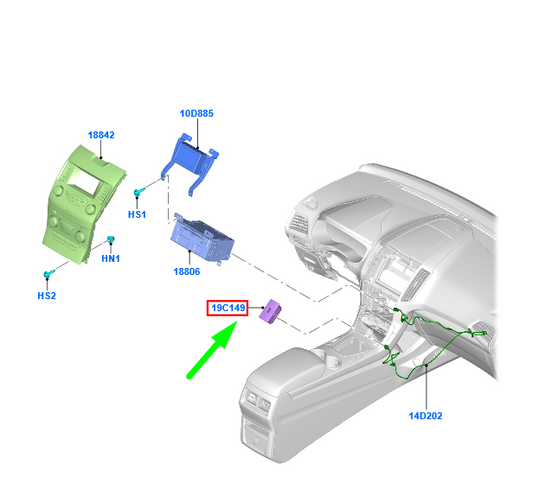 10D885
18842
HS1
HN1
18806
HS2
19C149
14D202