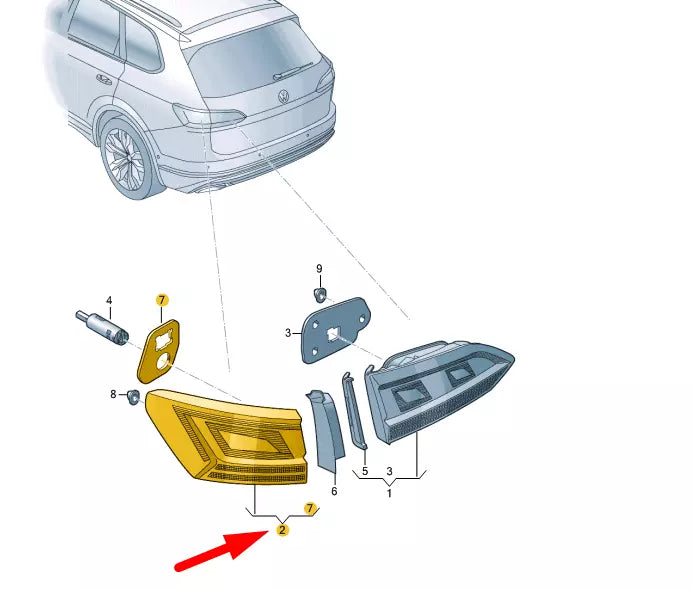 9
4
7
3
8
5
3
6
1
7
2