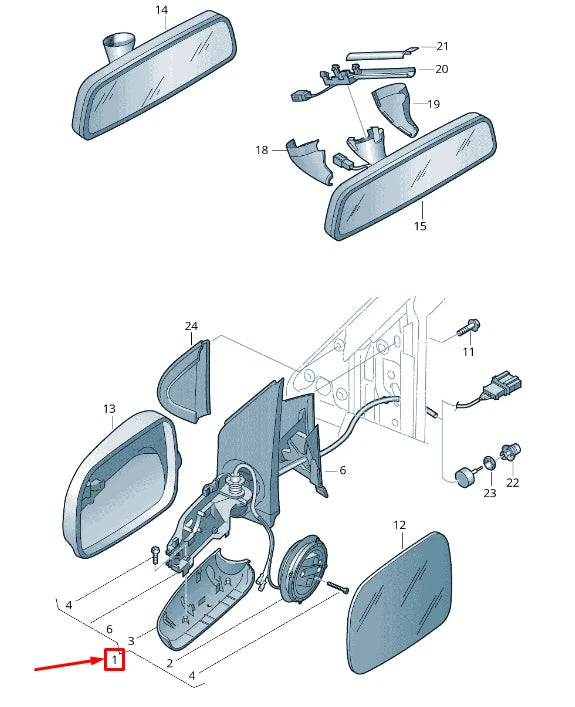 14
21
20
19
18
15
24
11
13
6
22
23
12
4
6
3
1
2
4