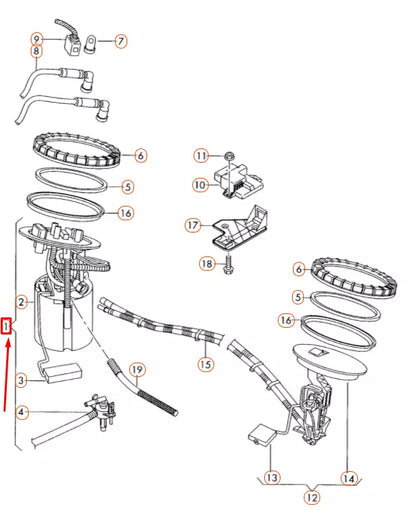 9
7
8
6
5
16
11
10
17
18
6
5
16
2
1
3
19
15
4
13
14
12