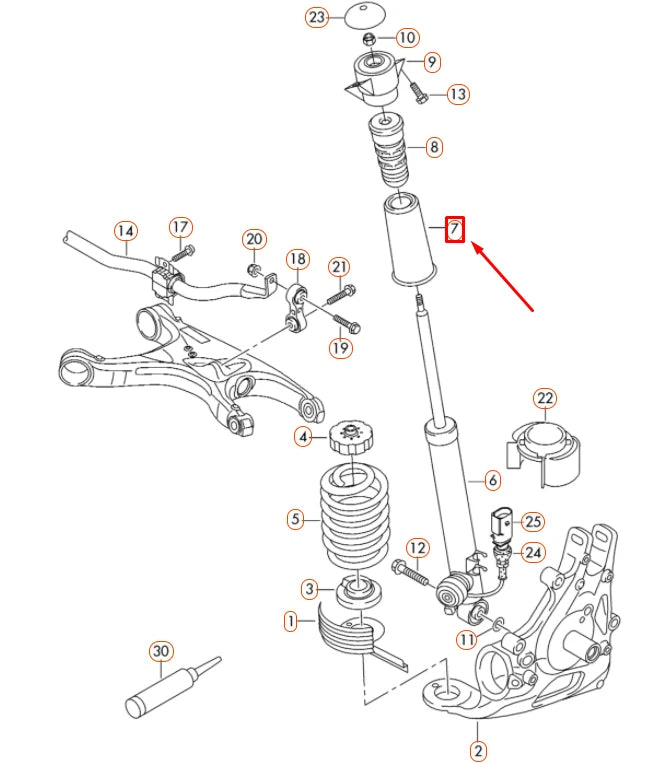 23
10
9
13
8
7
14
17
20
18
21
19
22
4
6
5
25
12
24
3
1
11
30
2