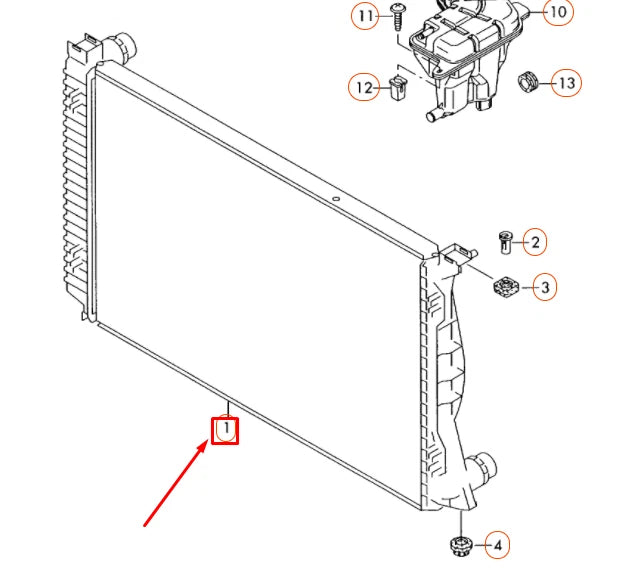 11
10
12
13
2
3
1
4