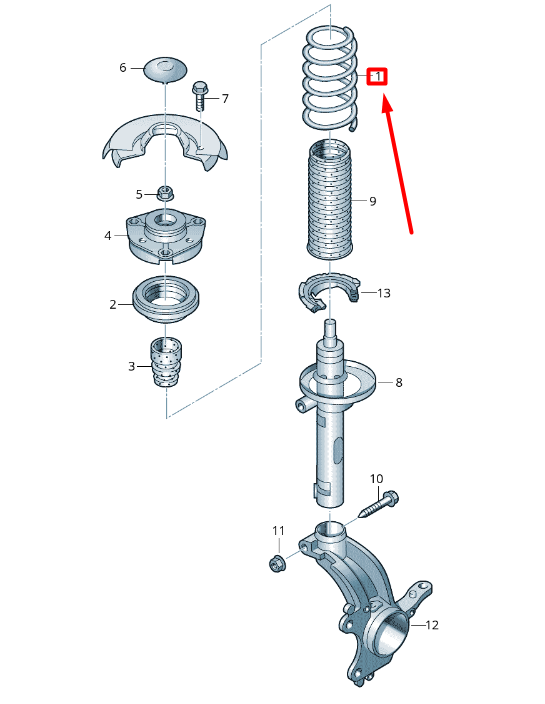 6
7
1
5
9
4
2
13
3
8
10
11
12