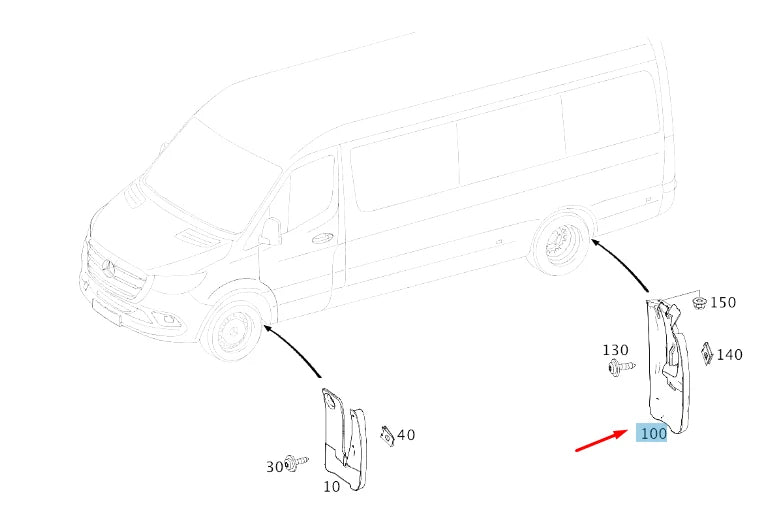 150
130
140
100
40
30
10