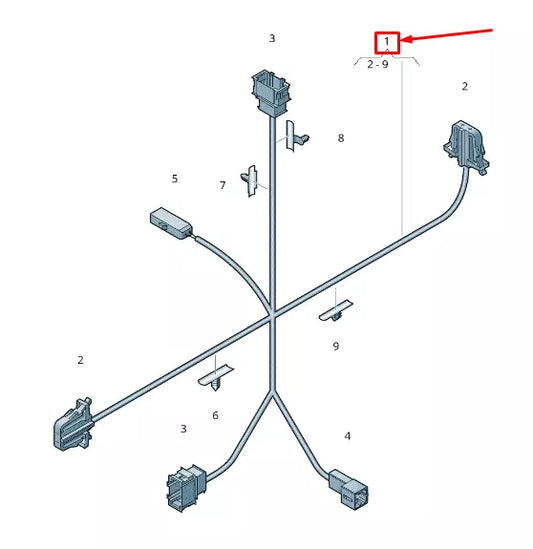 3
1
2 - 9
2
8
5
7
9
2
6
3
4