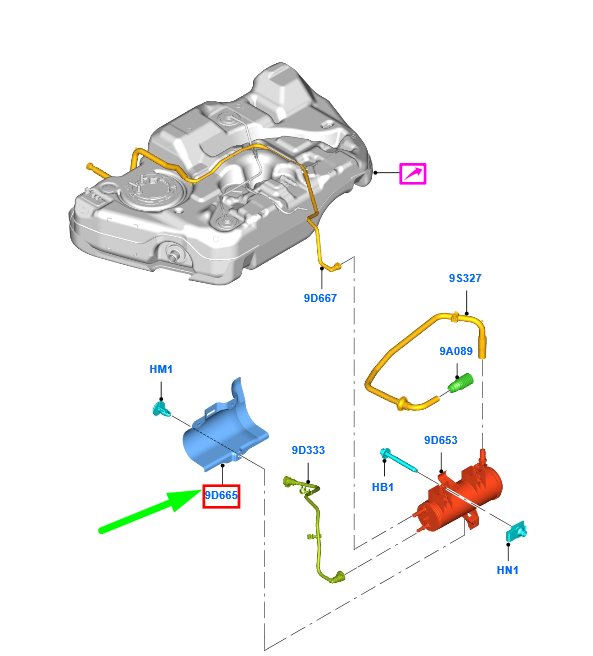 9D667

9S327

9A089

HM1

9D333

9D653

HB1

9D665

HN1