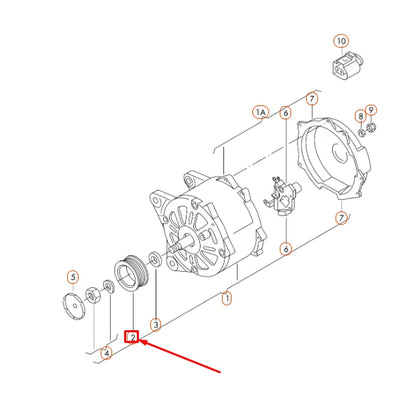 10
7
1A
6
8
9
7
6
5
1
3
2
4