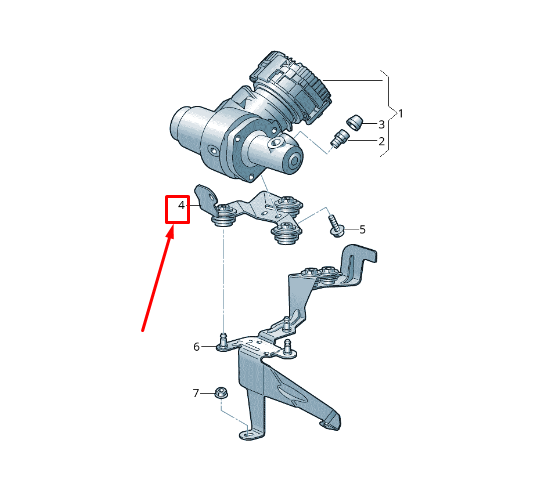 1
3
2
4
5
6
7