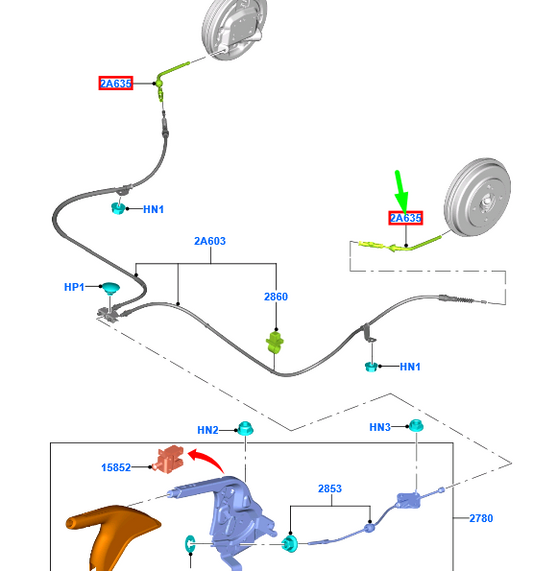 2A635

HN1

2A635

2A603

HP1

2860

HN1

HN2

HN3

15852

2853

2780