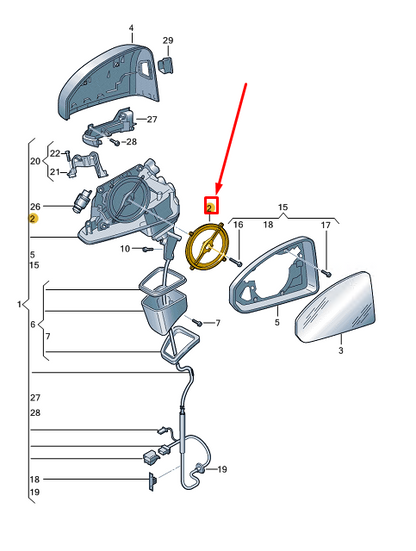 4
29
27
28
20
22
21
26
2
2
15
16
18
17
10
5
15
1
6
7
7
5
3
27
28
19
18
19