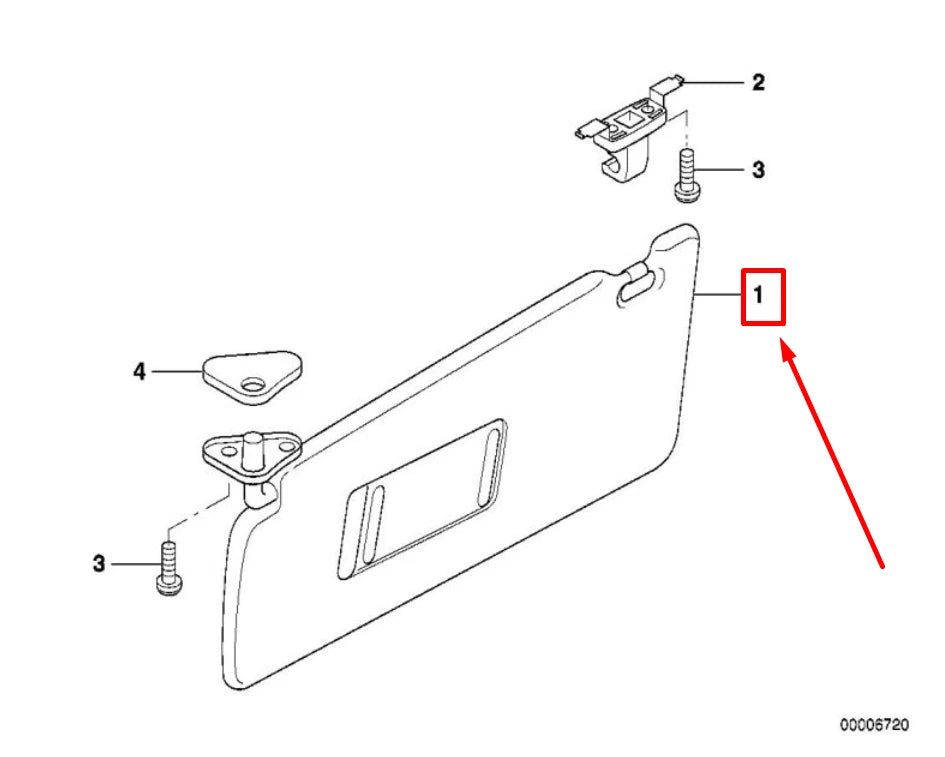 2
3
1
4
3
00006720