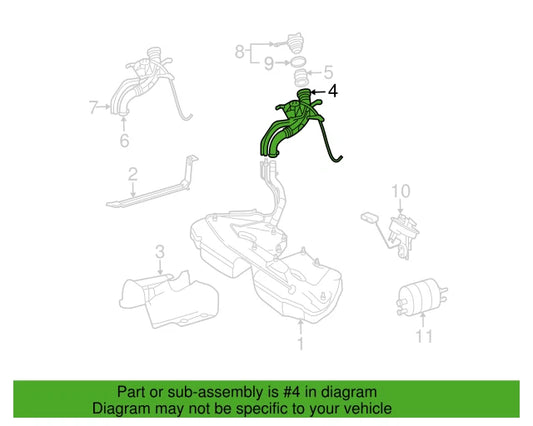 8
9
5
4
7
6
2
10
3
1
11

Part or sub-assembly is #4 in diagram
Diagram may not be specific to your vehicle