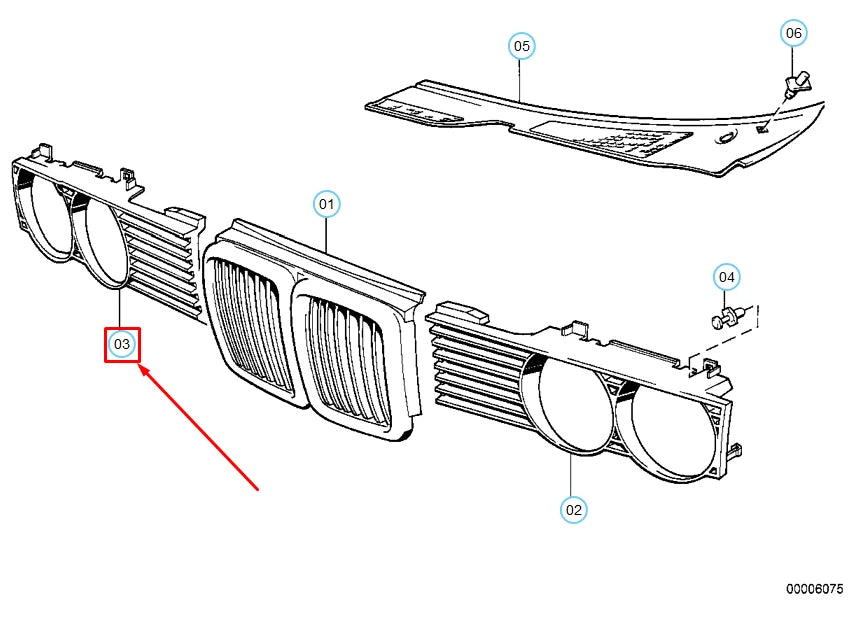 05

06

01

04

03

02

00006075