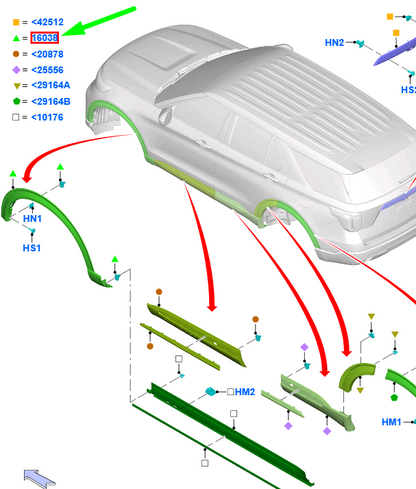 = <42512
= 16038
= <20878
= <25556
= <29164A
= <29164B
= <10176

HN2
HS2
HN1
HS1
HM2
HM1