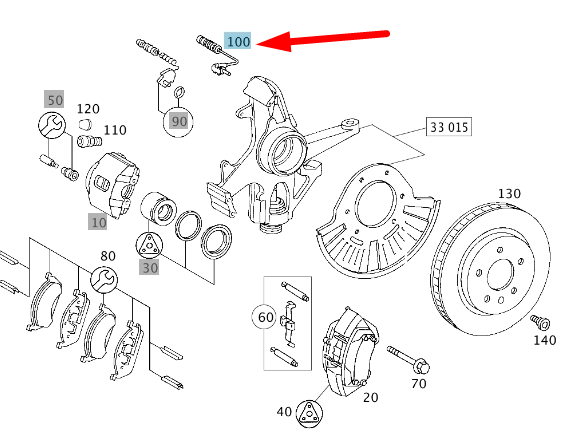 100
50
120
110
90
33 015
10
130
30
80
60
140
70
20
40