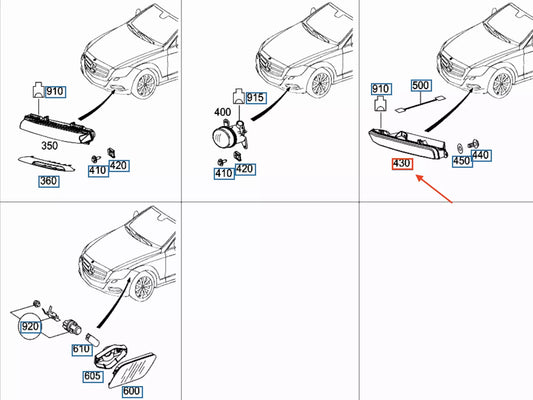 910
350
360
410
420

915
400
410
420

910
500
430
450
440

920
610
605
600