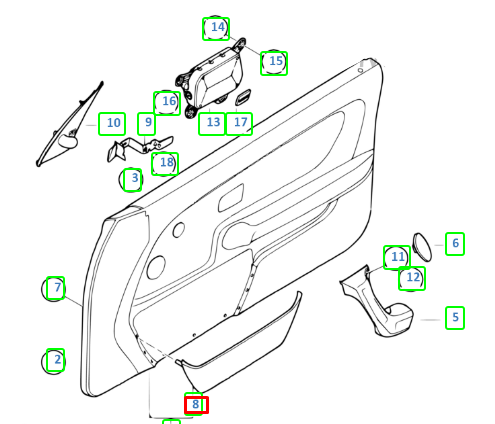 14
15
16
10
9
13
17
18
3
6
11
12
7
5
2
8